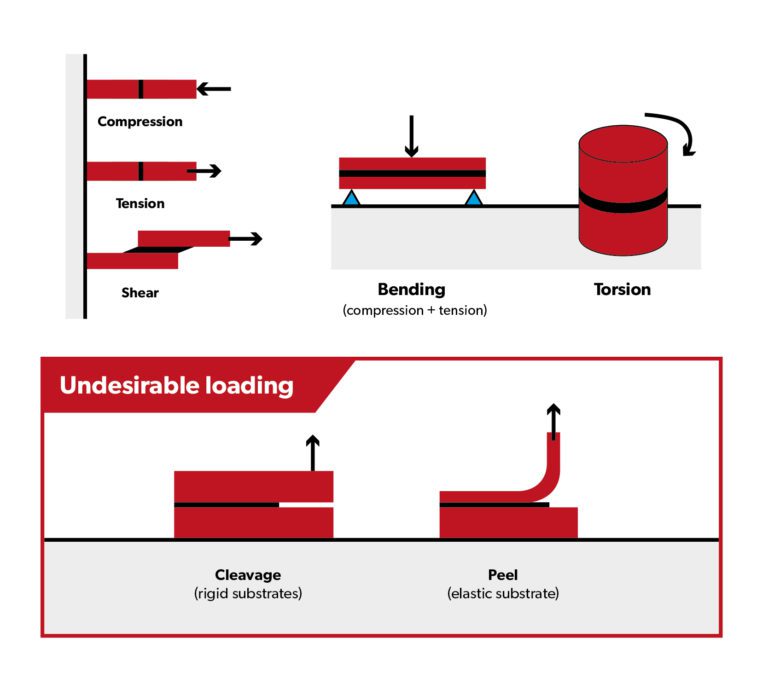 Compression

Tension

Shear

Bending
(compression + tension)

Torsion

Undesirable loading

Cleavage
(rigid substrates)

Peel
(elastic substrate)