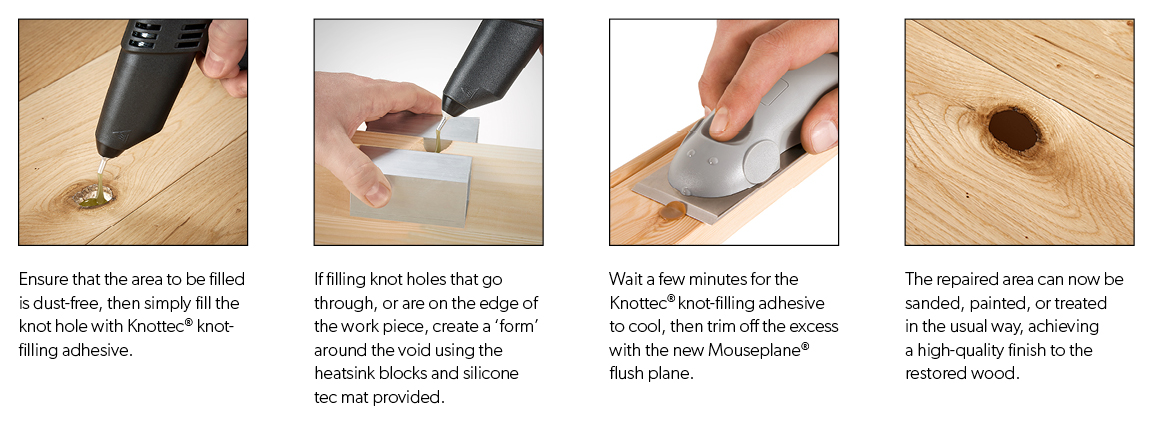 Ensure that the area to be filled is dust-free, then simply fill the knot hole with Knottec® knot-filling adhesive.

If filling knot holes that go through, or are on the edge of the work piece, create a 'form' around the void using the heatsink blocks and silicone tec mat provided.

Wait a few minutes for the Knottec® knot-filling adhesive to cool, then trim off the excess with the new Mouseplane® flush plane.

The repaired area can now be sanded, painted, or treated in the usual way, achieving a high-quality finish to the restored wood.